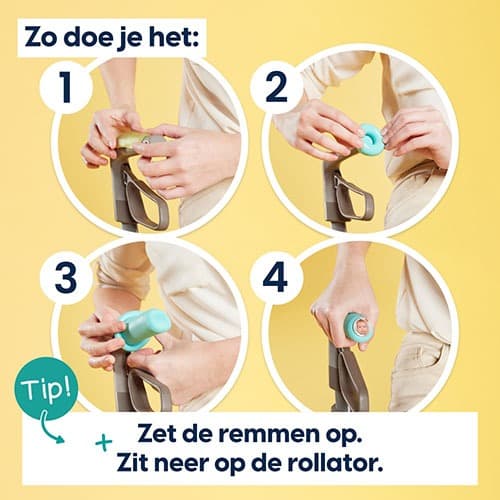 Zo doe je het:

1

2

3

4

Tip!

+ Zet de remmen op.
Zit neer op de rollator.